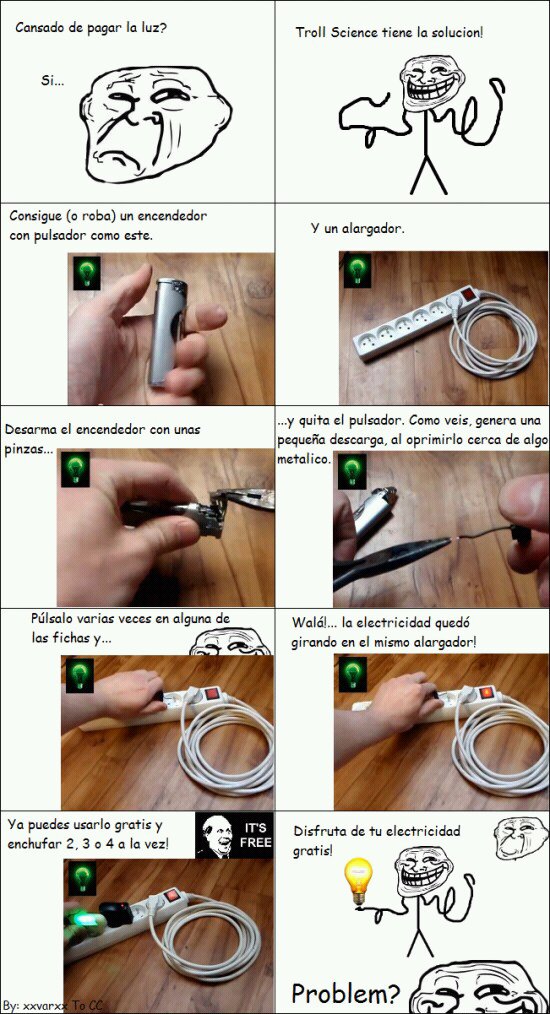 Cansado de pagar la luz?

Si...

Troll Science tiene la solucion!

Consigue (o roba) un encendedor con pulsador como este.

Y un alargador.

Desarma el encendedor con unas pinzas...

...y quita el pulsador. Como veis, genera una pequeña descarga, al oprimirlo cerca de algo metalico.

Púlsalo varias veces en alguna de las fichas y...

Walá!... la electricidad quedó girando en el mismo alargador!

Ya puedes usarlo gratis y enchufar 2, 3 o 4 a la vez!

IT'S FREE

Disfruta de tu electricidad gratis!

Problem?

By: xxvarxx To CC